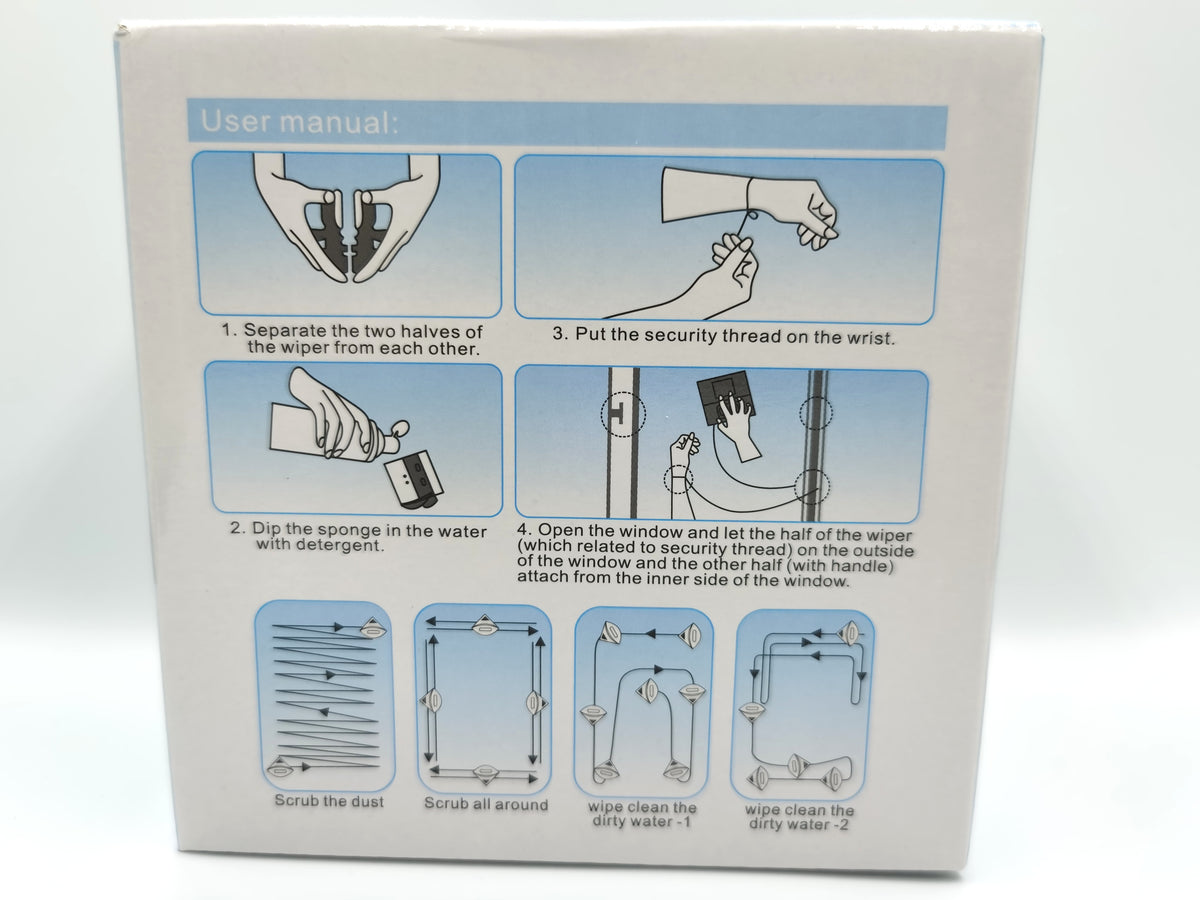 User manual:

1. Separate the two halves of the wiper from each other.

3. Put the security thread on the wrist.

2. Dip the sponge in the water with detergent.

4. Open the window and let the half of the wiper (which related to security thread) on the outside of the window and the other half (with handle) attach from the inner side of the window.

Scrub the dust

Scrub all around

wipe clean the dirty water -1

wipe clean the dirty water -2